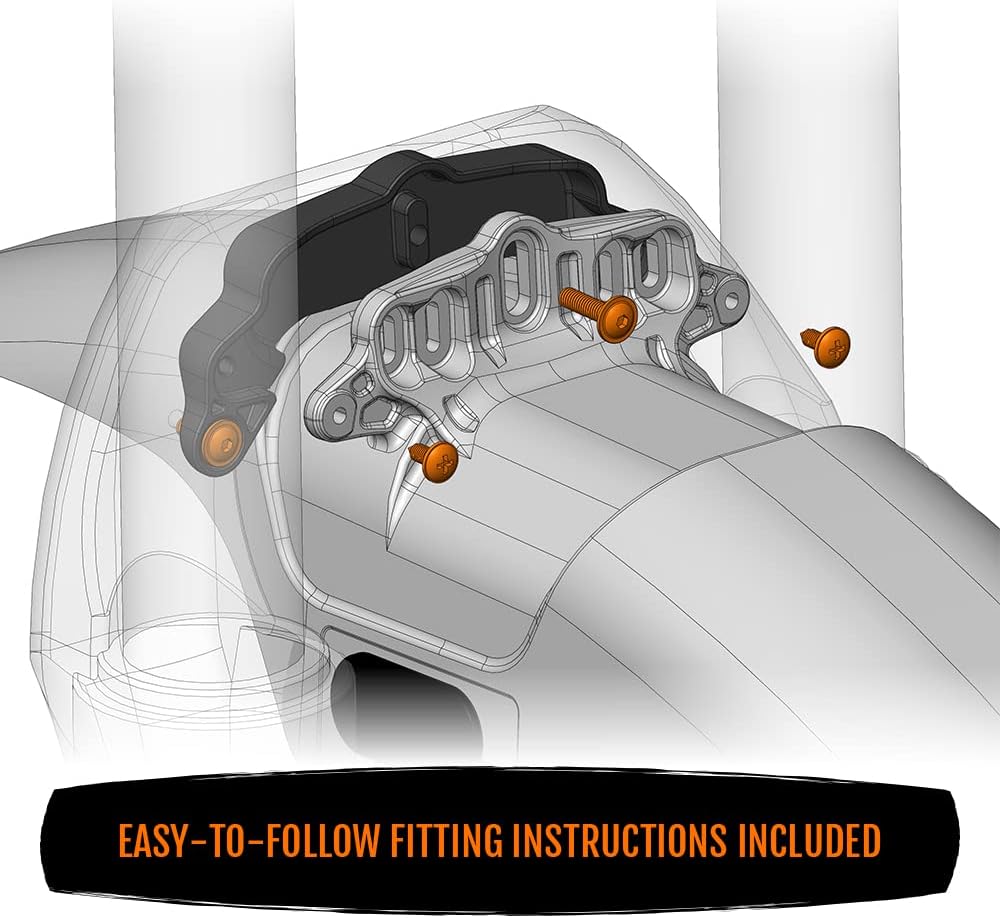 EASY-TO-FOLLOW FITTING INSTRUCTIONS INCLUDED